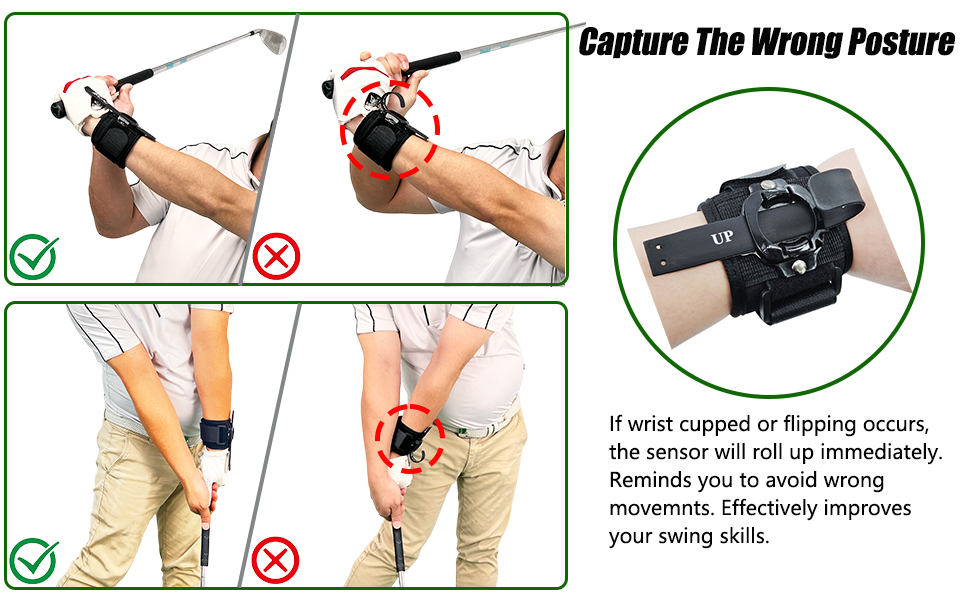 Capture The Wrong Posture

UP

If wrist cupped or flipping occurs, the sensor will roll up immediately. Reminds you to avoid wrong movemnts. Effectively improves your swing skills.